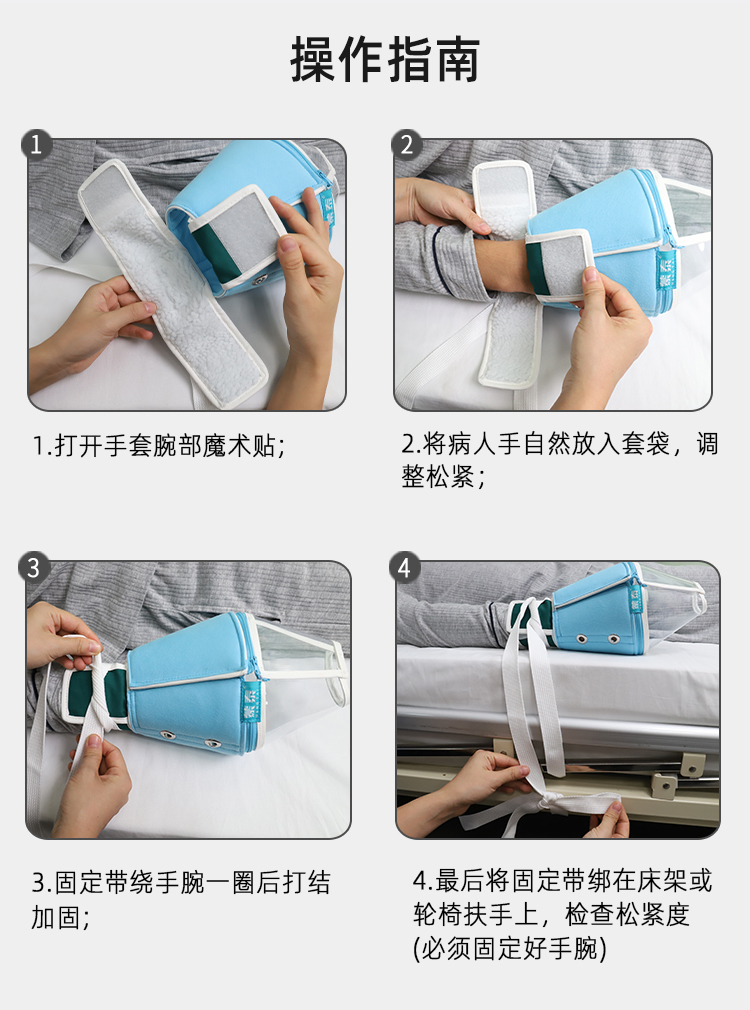 操作指南

1

1.打开手套腕部魔术贴;

2

2.将病人手自然放入套袋，调整松紧;

3

3.固定带绕手腕一圈后打结加固;

4

4.最后将固定带绑在床架或轮椅扶手上，检查松紧度(必须固定好手腕)