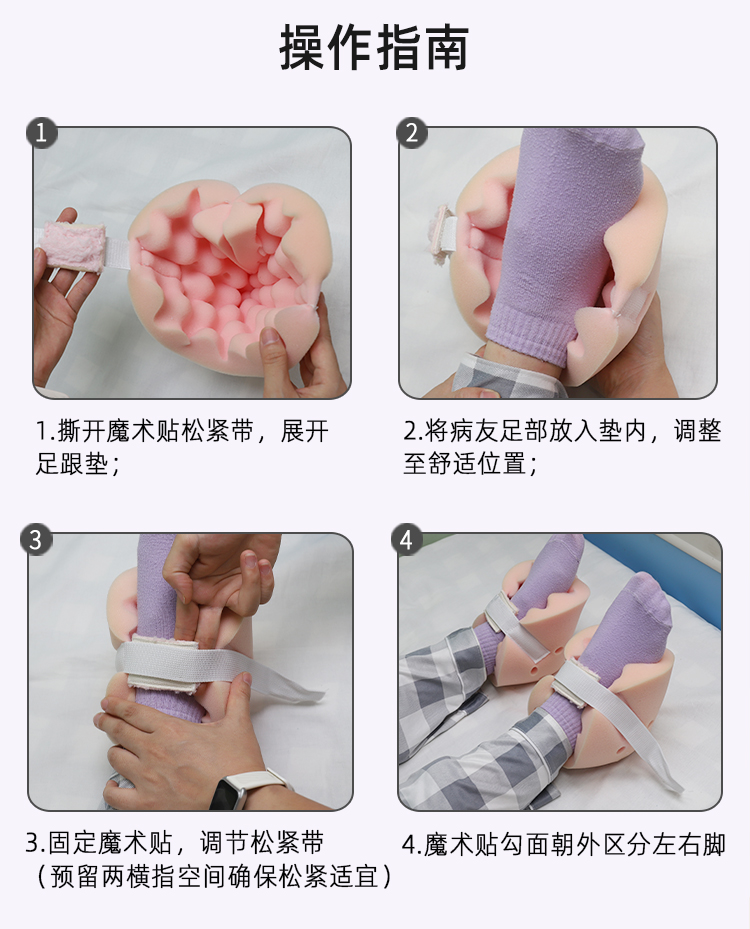 操作指南

1

1.撕开魔术贴松紧带，展开足跟垫；

2

2.将病友足部放入垫内，调整至舒适位置；

3

3.固定魔术贴，调节松紧带（预留两横指空间确保松紧适宜）

4

4.魔术贴勾面朝外区分左右脚